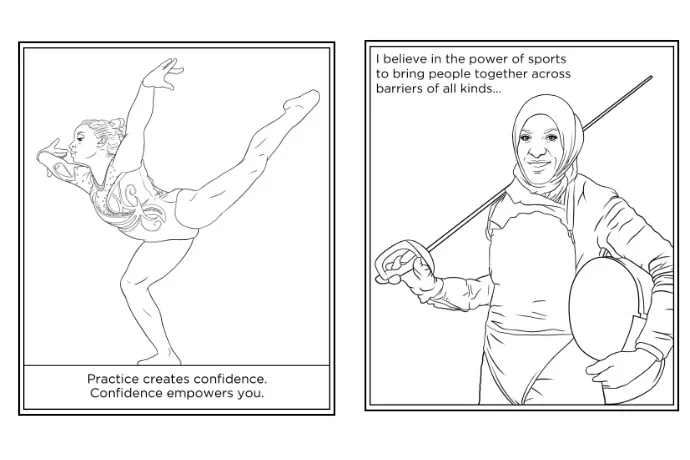 Practice creates confidence. Confidence empowers you.

I believe in the power of sports to bring people together across barriers of all kinds...